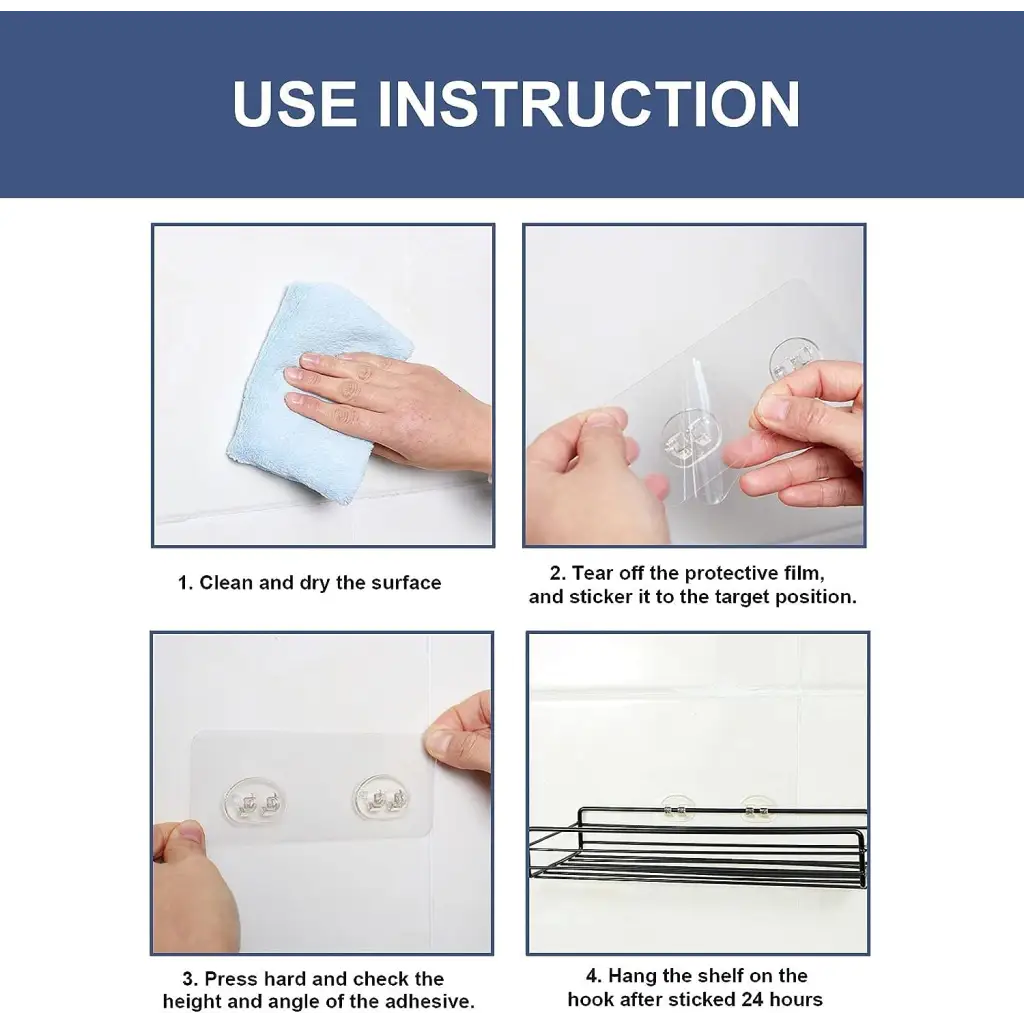 USE INSTRUCTION

1. Clean and dry the surface

2. Tear off the protective film, and sticker it to the target position.

3. Press hard and check the height and angle of the adhesive.

4. Hang the shelf on the hook after sticked 24 hours