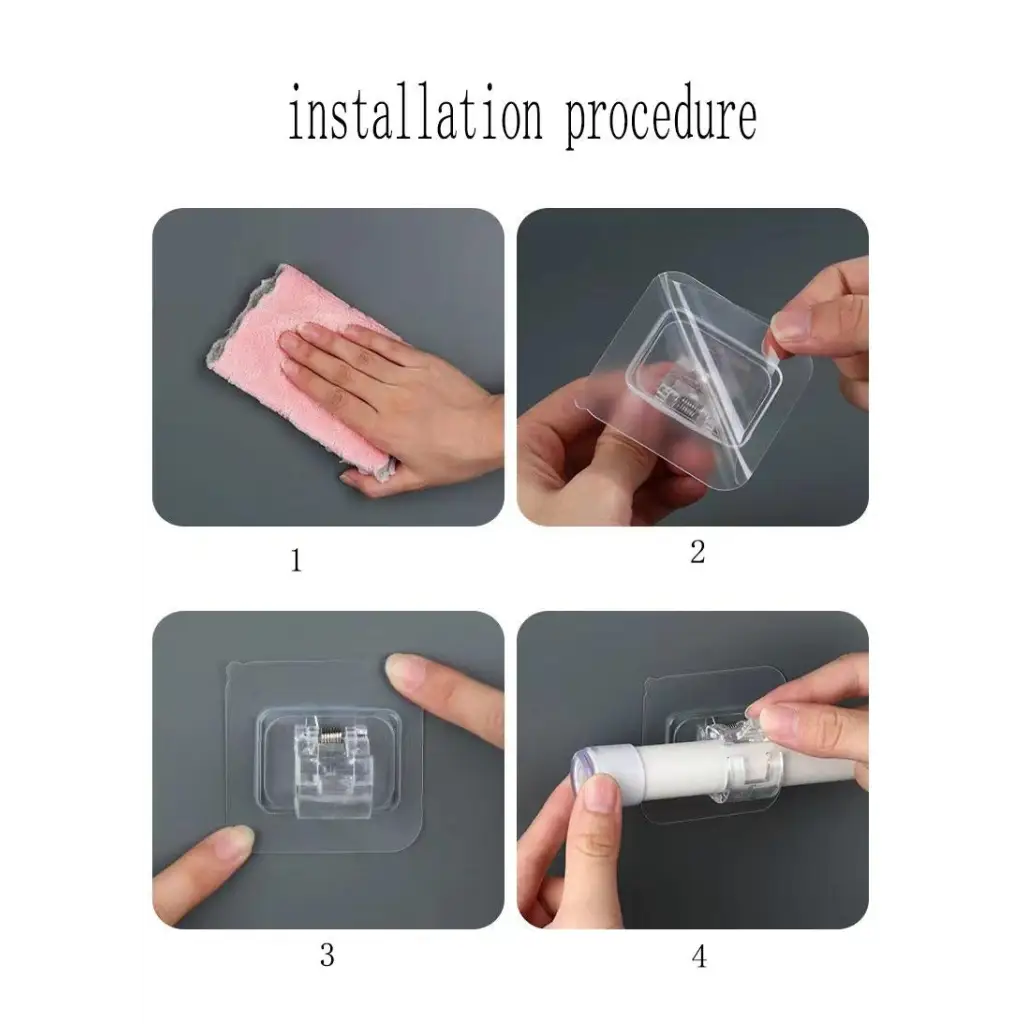 installation procedure

1

2

3

4