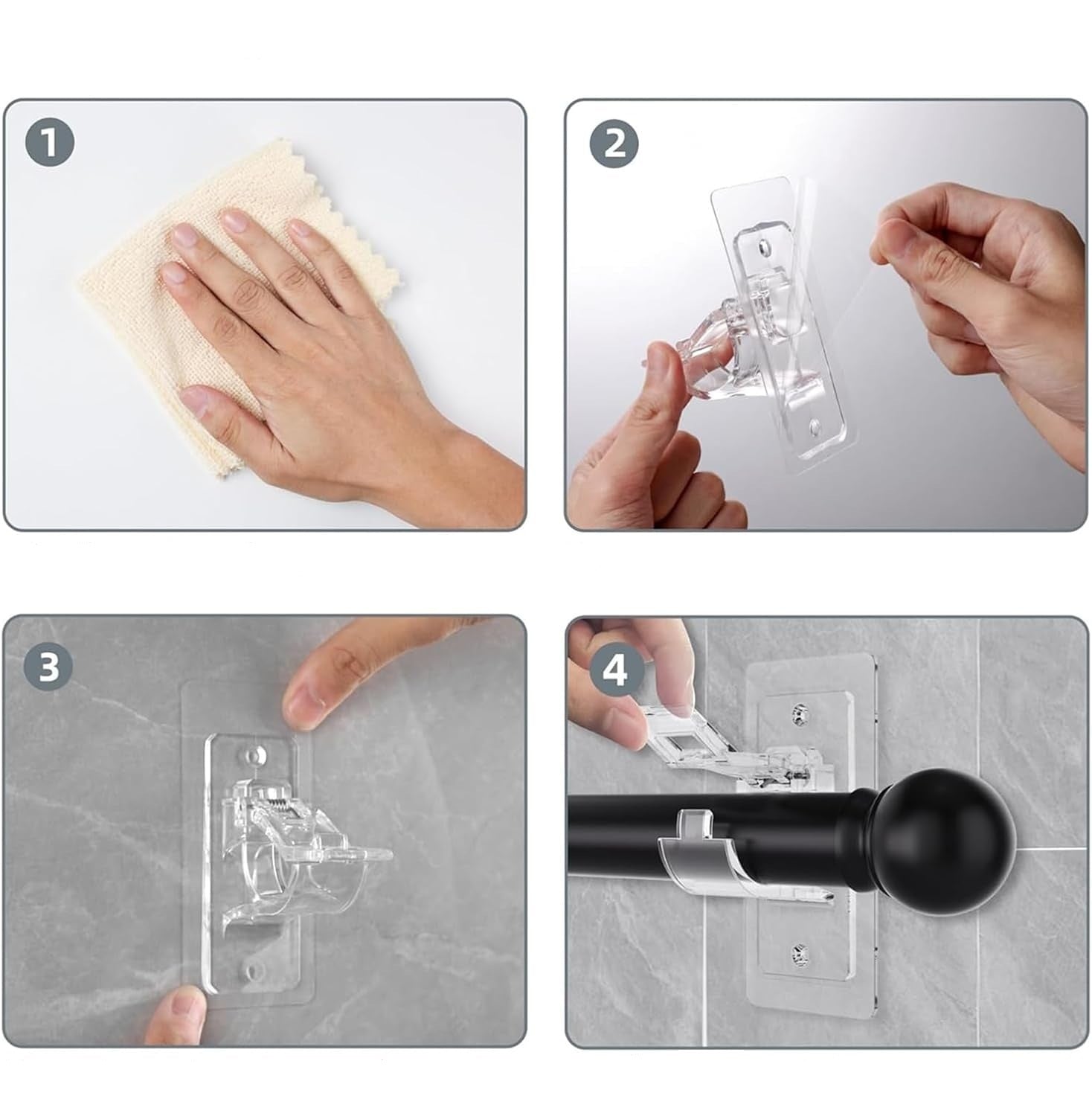 1

2

3

4